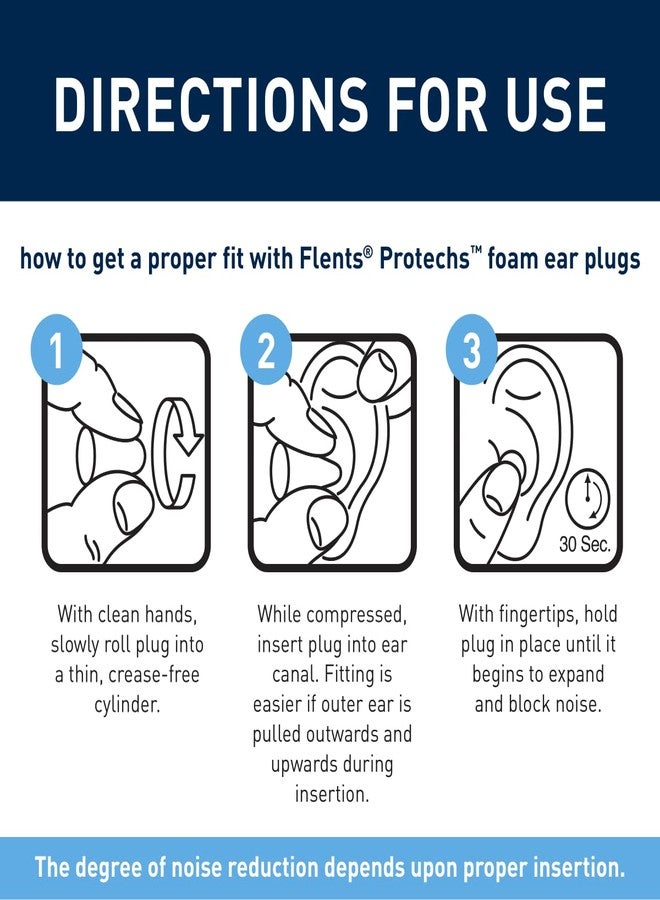 DIRECTIONS FOR USE

how to get a proper fit with Flents® Protechs™ foam ear plugs

1

With clean hands, slowly roll plug into a thin, crease-free cylinder.

2

While compressed, insert plug into ear canal. Fitting is easier if outer ear is pulled outwards and upwards during insertion.

3

30 Sec.

With fingertips, hold plug in place until it begins to expand and block noise.

The degree of noise reduction depends upon proper insertion.